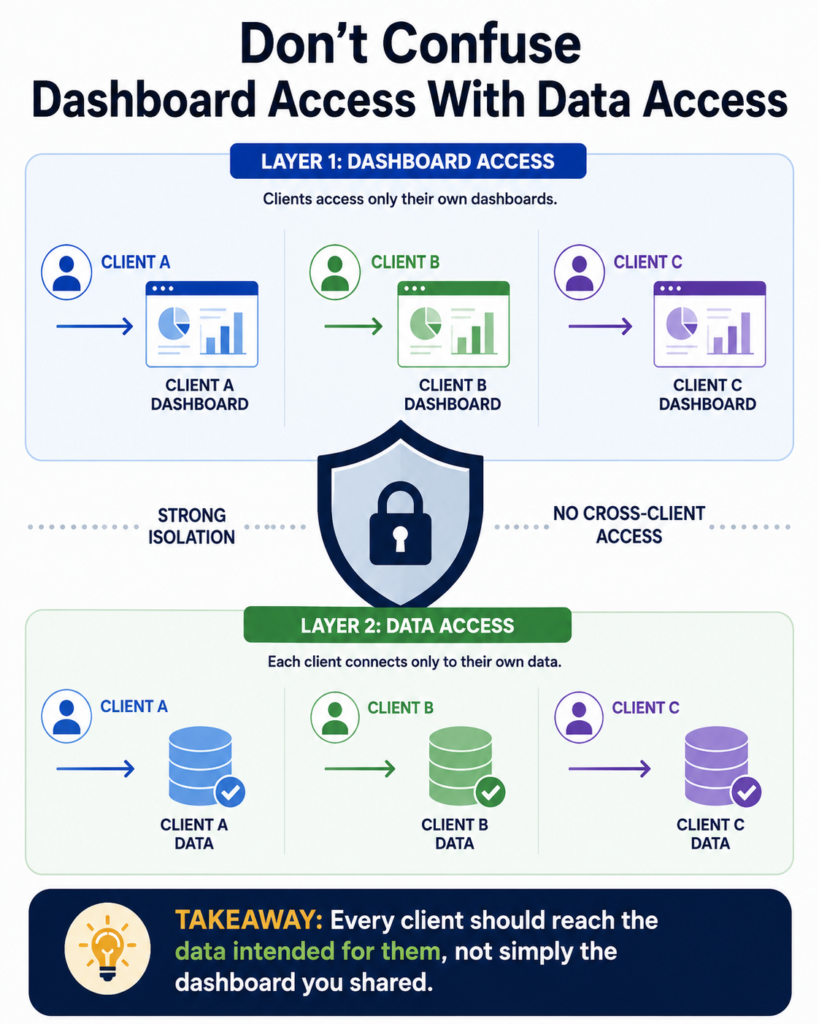 Don't Confuse
Dashboard Access With Data Access

LAYER 1: DASHBOARD ACCESS

Clients access only their own dashboards.

CLIENT A

CLIENT A DASHBOARD

CLIENT B

CLIENT B DASHBOARD

CLIENT C

CLIENT C DASHBOARD

STRONG ISOLATION

NO CROSS-CLIENT ACCESS

LAYER 2: DATA ACCESS

Each client connects only to their own data.

CLIENT A

CLIENT A DATA

CLIENT B

CLIENT B DATA

CLIENT C

CLIENT C DATA

TAKEAWAY: Every client should reach the data intended for them, not simply the dashboard you shared.